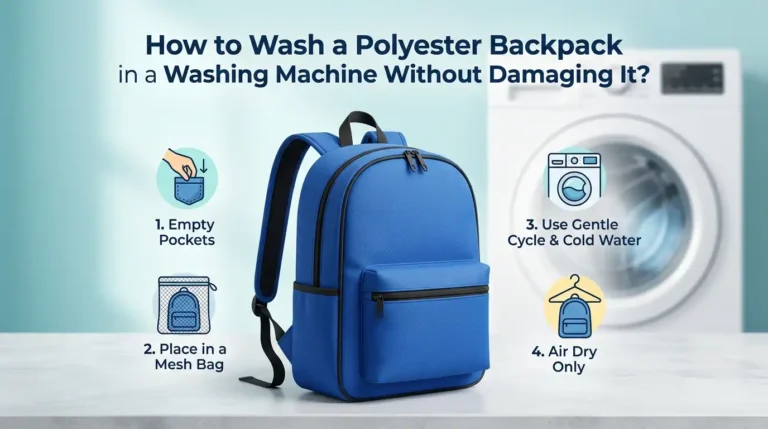 How to Wash a Polyester Backpack in a Washing Machine Without Damaging It?

1. Empty Pockets

2. Place in a Mesh Bag

3. Use Gentle Cycle & Cold Water

4. Air Dry Only