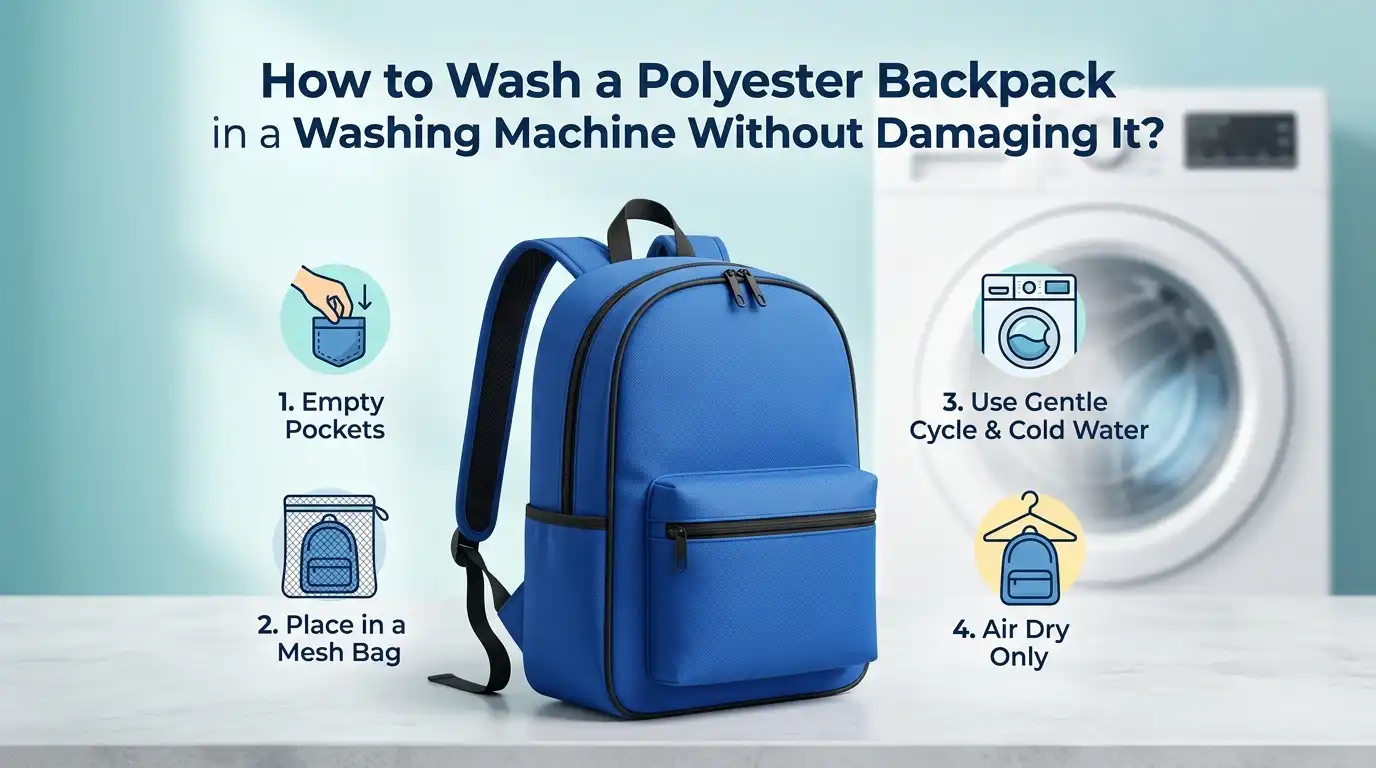 How to Wash a Polyester Backpack in a Washing Machine Without Damaging It?

1. Empty Pockets

2. Place in a Mesh Bag

3. Use Gentle Cycle & Cold Water

4. Air Dry Only